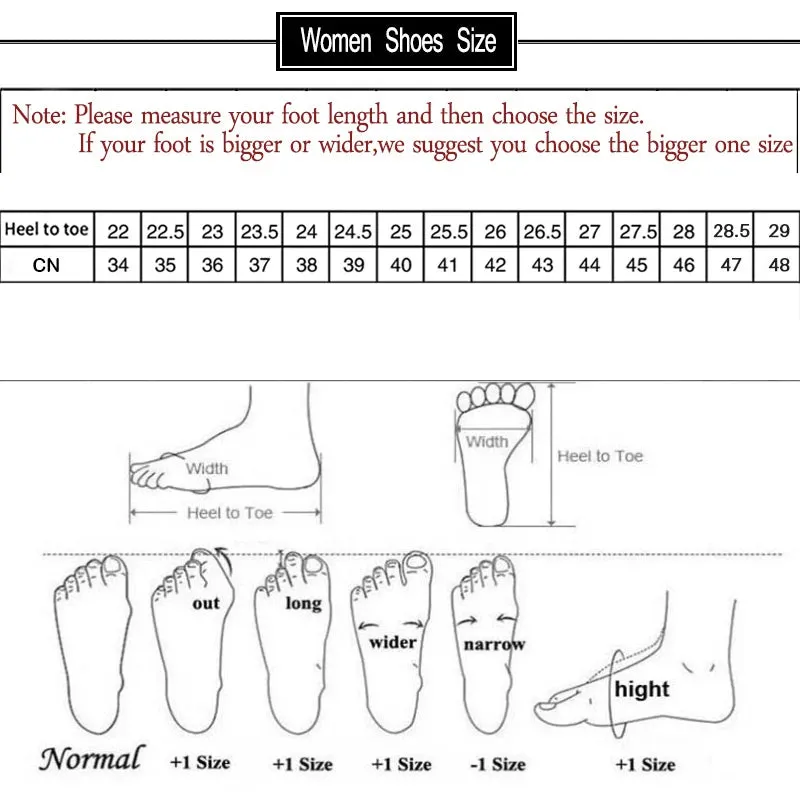 Women Shoes Size

Note: Please measure your foot length and then choose the size.
If your foot is bigger or wider,we suggest you choose the bigger one size

| Heel to toe | 22 | 22.5 | 23 | 23.5 | 24 | 24.5 | 25 | 25.5 | 26 | 26.5 | 27 | 27.5 | 28 | 28.5 | 29 |
|---|---|---|---|---|---|---|---|---|---|---|---|---|---|---|---|
| CN | 34 | 35 | 36 | 37 | 38 | 39 | 40 | 41 | 42 | 43 | 44 | 45 | 46 | 47 | 48 |

Width
Heel to Toe
Width
Heel to Toe

out
long
wider
narrow
hight

Normal
+1 Size
+1 Size
+1 Size
-1 Size
+1 Size