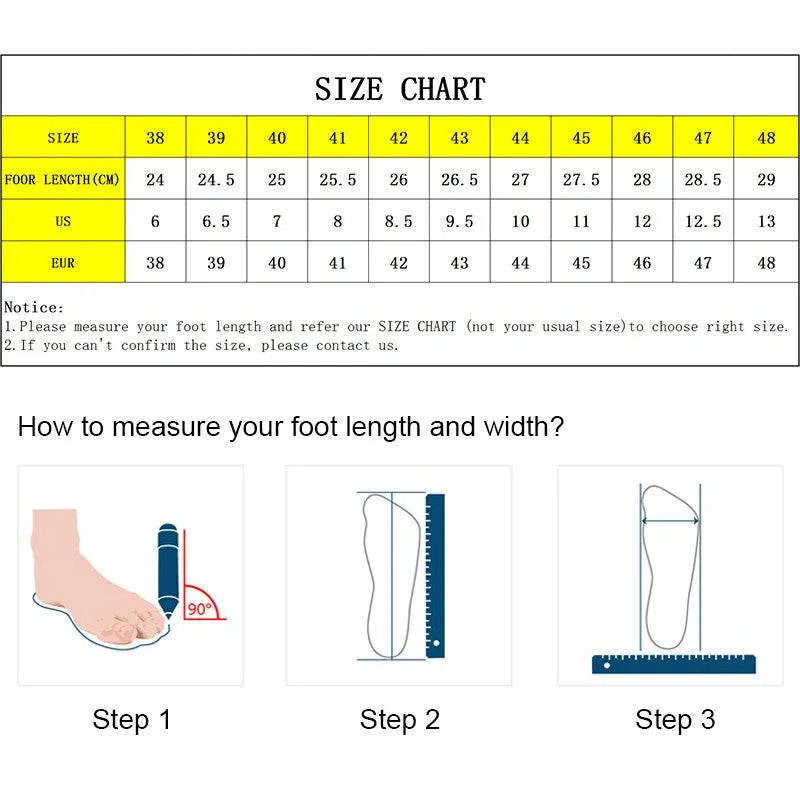 SIZE CHART

| SIZE | 38 | 39 | 40 | 41 | 42 | 43 | 44 | 45 | 46 | 47 | 48 |
|---|---|---|---|---|---|---|---|---|---|---|---|
| FOOR LENGTH(CM) | 24 | 24.5 | 25 | 25.5 | 26 | 26.5 | 27 | 27.5 | 28 | 28.5 | 29 |
| US | 6 | 6.5 | 7 | 8 | 8.5 | 9.5 | 10 | 11 | 12 | 12.5 | 13 |
| EUR | 38 | 39 | 40 | 41 | 42 | 43 | 44 | 45 | 46 | 47 | 48 |

Notice:
1.Please measure your foot length and refer our SIZE CHART (not your usual size)to choose right size.
2.If you can't confirm the size, please contact us.

How to measure your foot length and width?

90°

Step 1

Step 2

Step 3