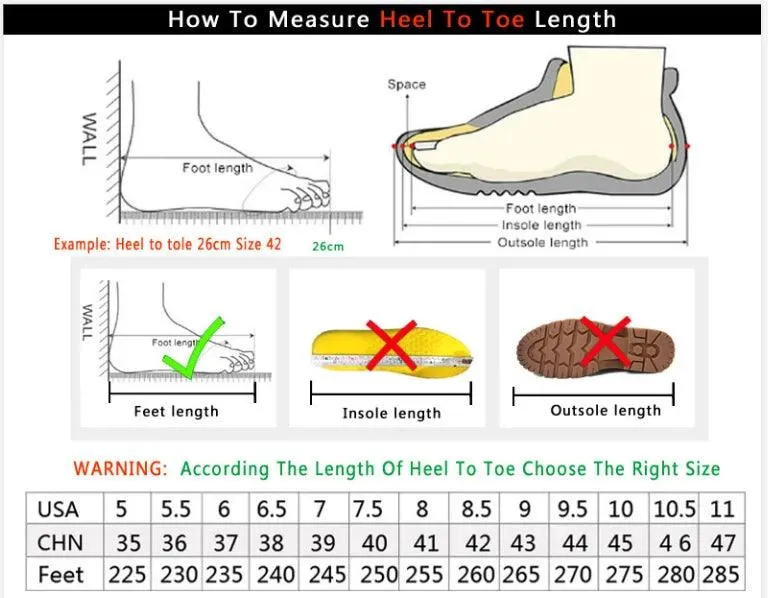 How To Measure Heel To Toe Length

WALL

Foot length

Example: Heel to tole 26cm Size 42

26cm

Space

Foot length

Insole length

Outsole length

WALL

Foot length

Feet length

Insole length

Outsole length

WARNING: According The Length Of Heel To Toe Choose The Right Size

| USA | 5 | 5.5 | 6 | 6.5 | 7 | 7.5 | 8 | 8.5 | 9 | 9.5 | 10 | 10.5 | 11 |
|---|---|---|---|---|---|---|---|---|---|---|---|---|---|
| CHN | 35 | 36 | 37 | 38 | 39 | 40 | 41 | 42 | 43 | 44 | 45 | 4 6 | 47 |
| Feet | 225 | 230 | 235 | 240 | 245 | 250 | 255 | 260 | 265 | 270 | 275 | 280 | 285 |