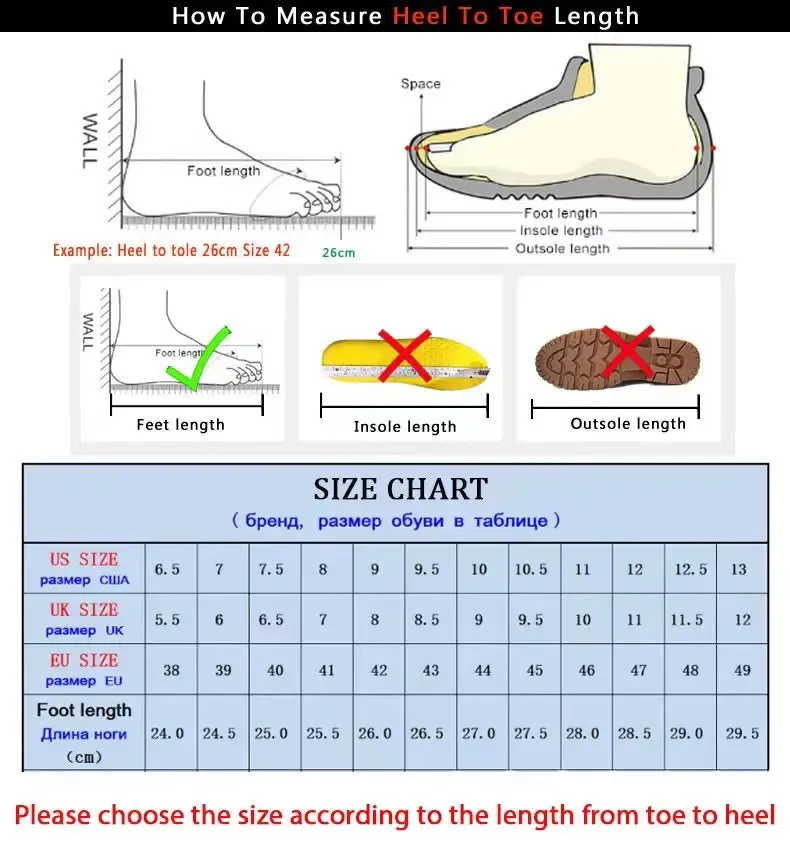 How To Measure Heel To Toe Length

WALL

Foot length

Example: Heel to tole 26cm Size 42

26cm

Space

Foot length
Insole length
Outsole length

WALL

Foot length

Feet length

Insole length

Outsole length

SIZE CHART
( бренд, размер обуви в таблице )

| US SIZE размер США | 6.5 | 7 | 7.5 | 8 | 9 | 9.5 | 10 | 10.5 | 11 | 12 | 12.5 | 13 |
|---|---|---|---|---|---|---|---|---|---|---|---|---|
| UK SIZE размер UK | 5.5 | 6 | 6.5 | 7 | 8 | 8.5 | 9 | 9.5 | 10 | 11 | 11.5 | 12 |
| EU SIZE размер EU | 38 | 39 | 40 | 41 | 42 | 43 | 44 | 45 | 46 | 47 | 48 | 49 |
| Foot length Длина ноги (cm) | 24.0 | 24.5 | 25.0 | 25.5 | 26.0 | 26.5 | 27.0 | 27.5 | 28.0 | 28.5 | 29.0 | 29.5 |

Please choose the size according to the length from toe to heel